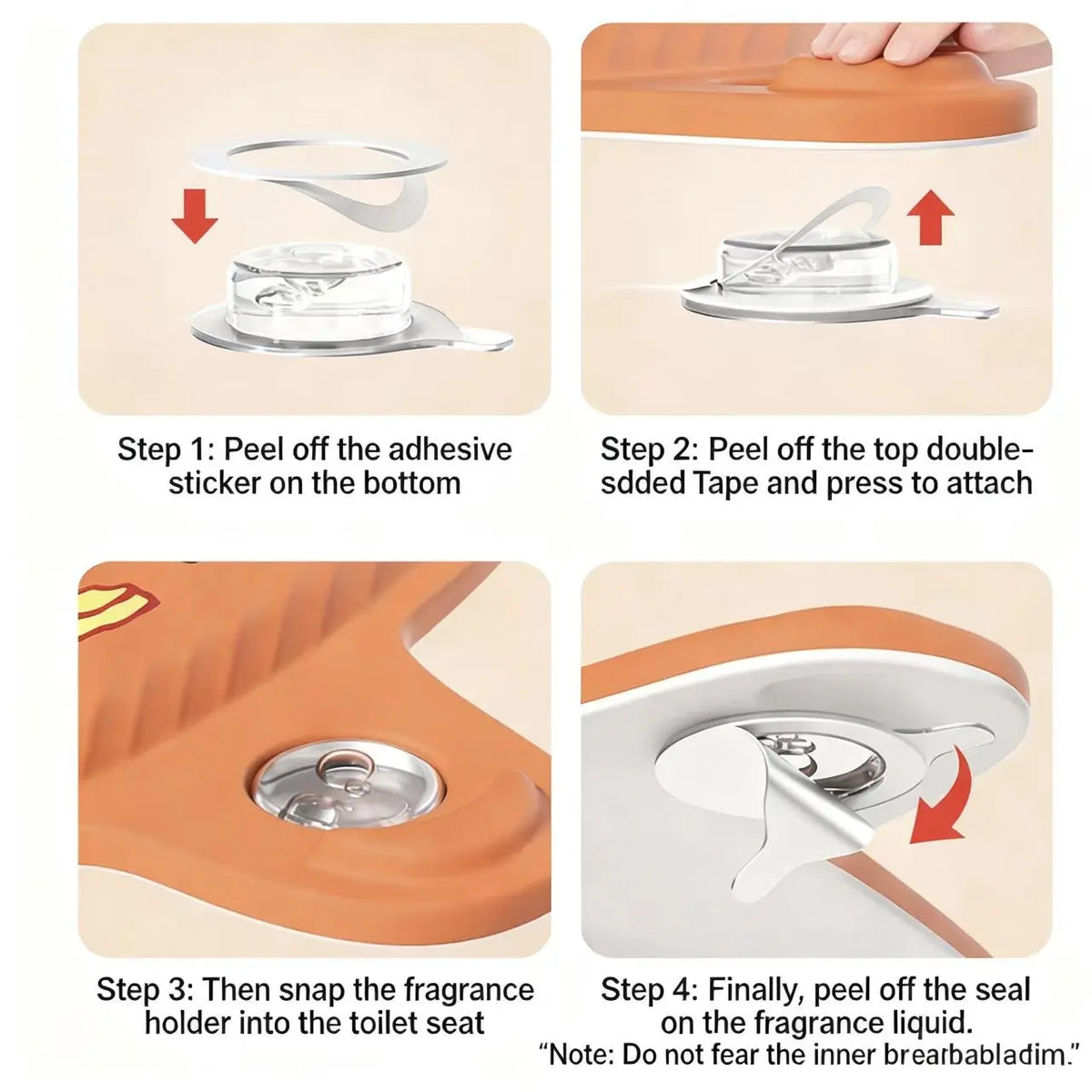 Step 1: Peel off the adhesive sticker on the bottom

Step 2: Peel off the top double-sdded Tape and press to attach

Step 3: Then snap the fragrance holder into the toilet seat

Step 4: Finally, peel off the seal on the fragrance liquid.
"Note: Do not fear the inner brearbabladim."