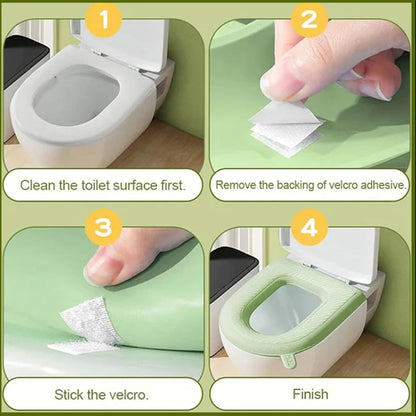 1

Clean the toilet surface first.

2

Remove the backing of velcro adhesive.

3

Stick the velcro.

4

Finish