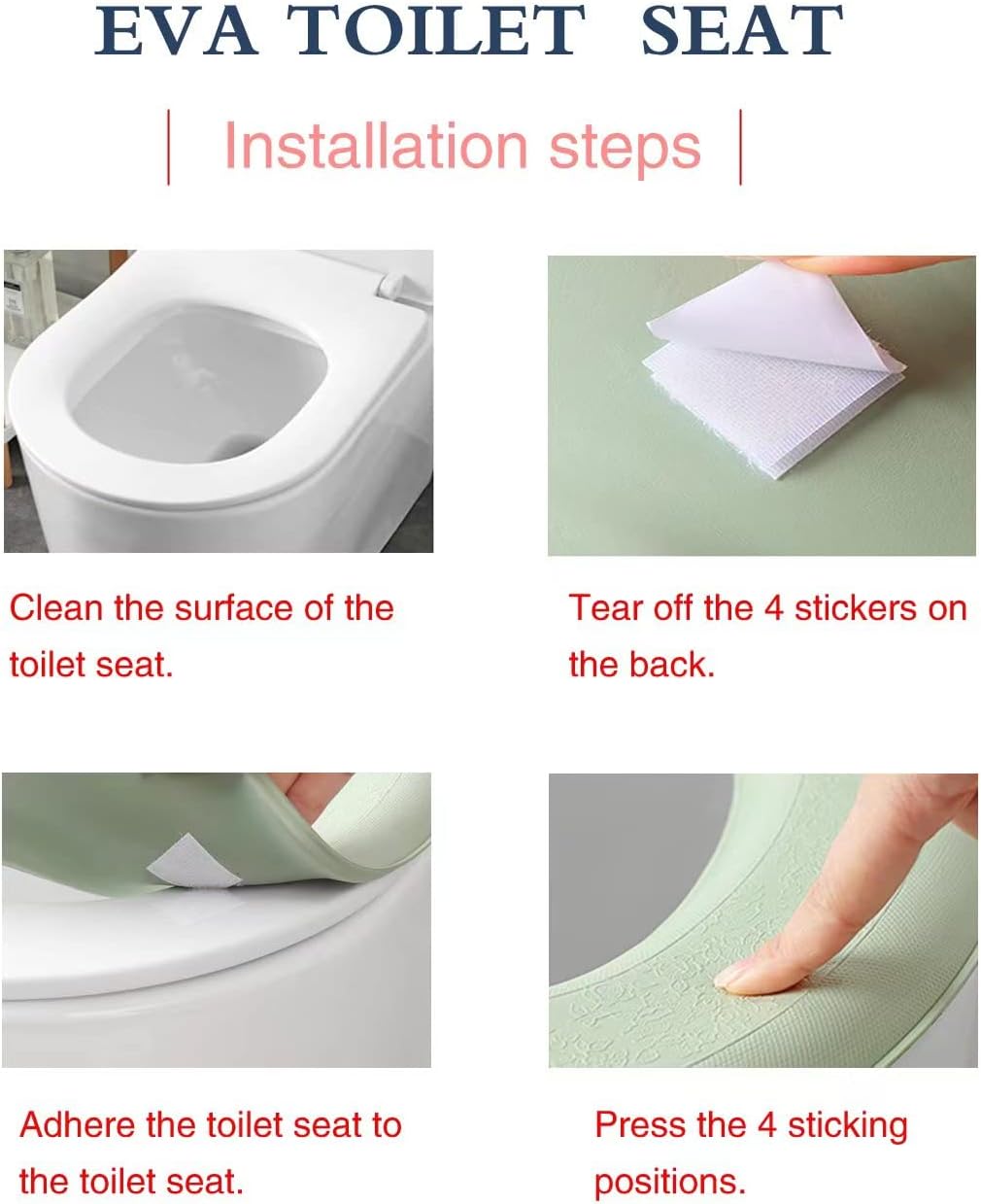 EVA TOILET SEAT

Installation steps

Clean the surface of the toilet seat.

Tear off the 4 stickers on the back.

Adhere the toilet seat to the toilet seat.

Press the 4 sticking positions.