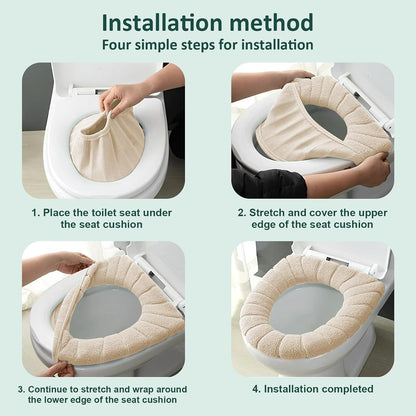 Installation method
Four simple steps for installation

1. Place the toilet seat under the seat cushion

2. Stretch and cover the upper edge of the seat cushion

3. Continue to stretch and wrap around the lower edge of the seat cushion

4. Installation completed