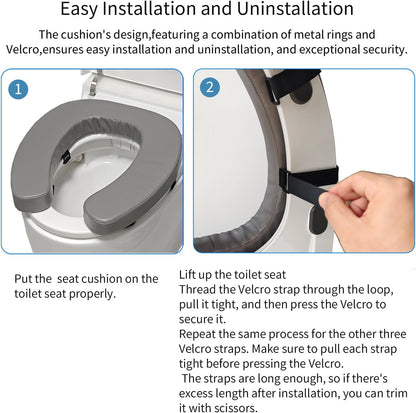 Easy Installation and Uninstallation

The cushion's design,featuring a combination of metal rings and Velcro,ensures easy installation and uninstallation, and exceptional security.

1

2

Put the seat cushion on the toilet seat properly.

Lift up the toilet seat
Thread the Velcro strap through the loop, pull it tight, and then press the Velcro to secure it.
Repeat the same process for the other three Velcro straps. Make sure to pull each strap tight before pressing the Velcro.
The straps are long enough, so if there's excess length after installation, you can trim it with scissors.