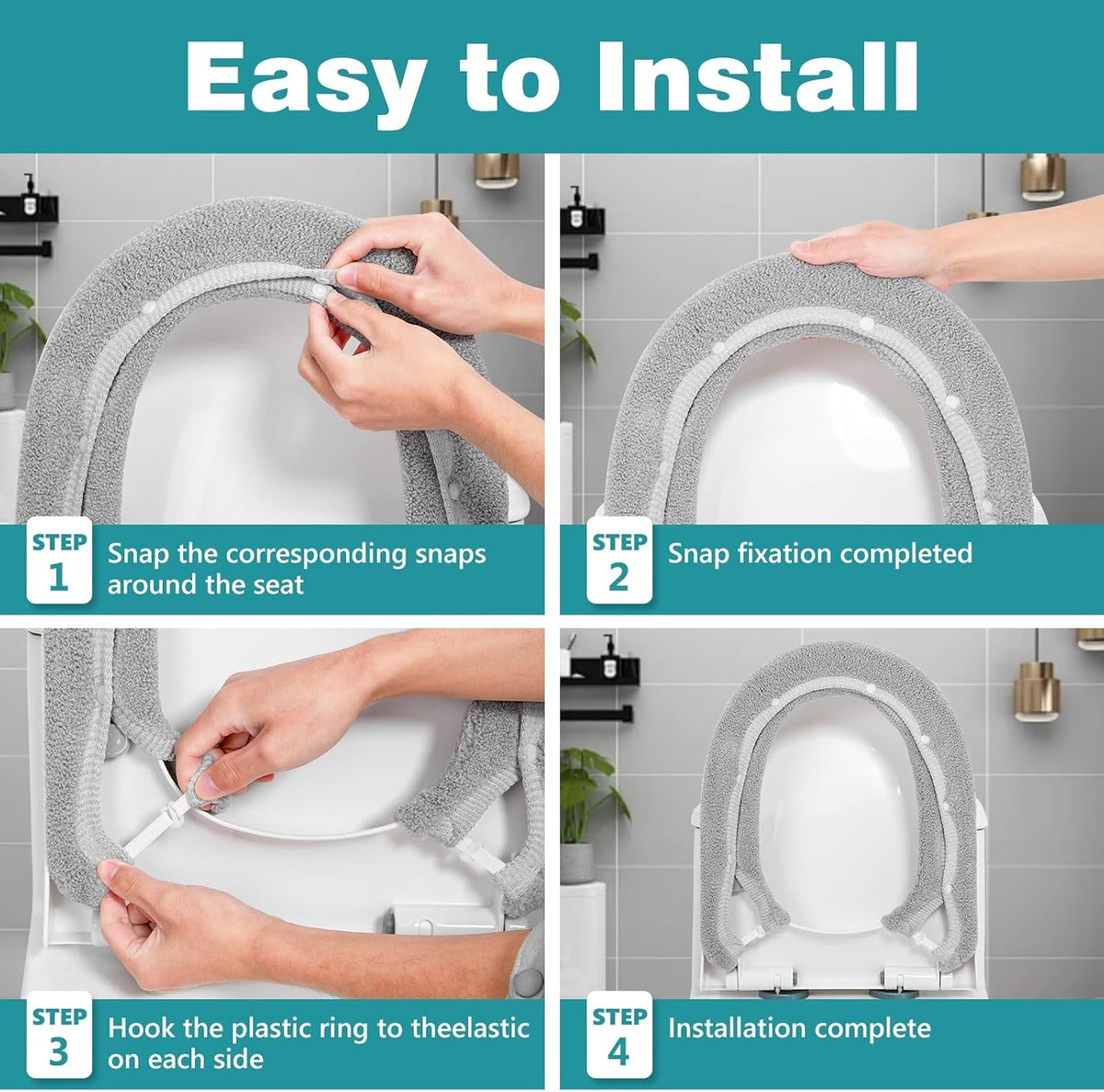 Easy to Install

STEP 1 Snap the corresponding snaps around the seat

STEP 2 Snap fixation completed

STEP 3 Hook the plastic ring to theelastic on each side

STEP 4 Installation complete