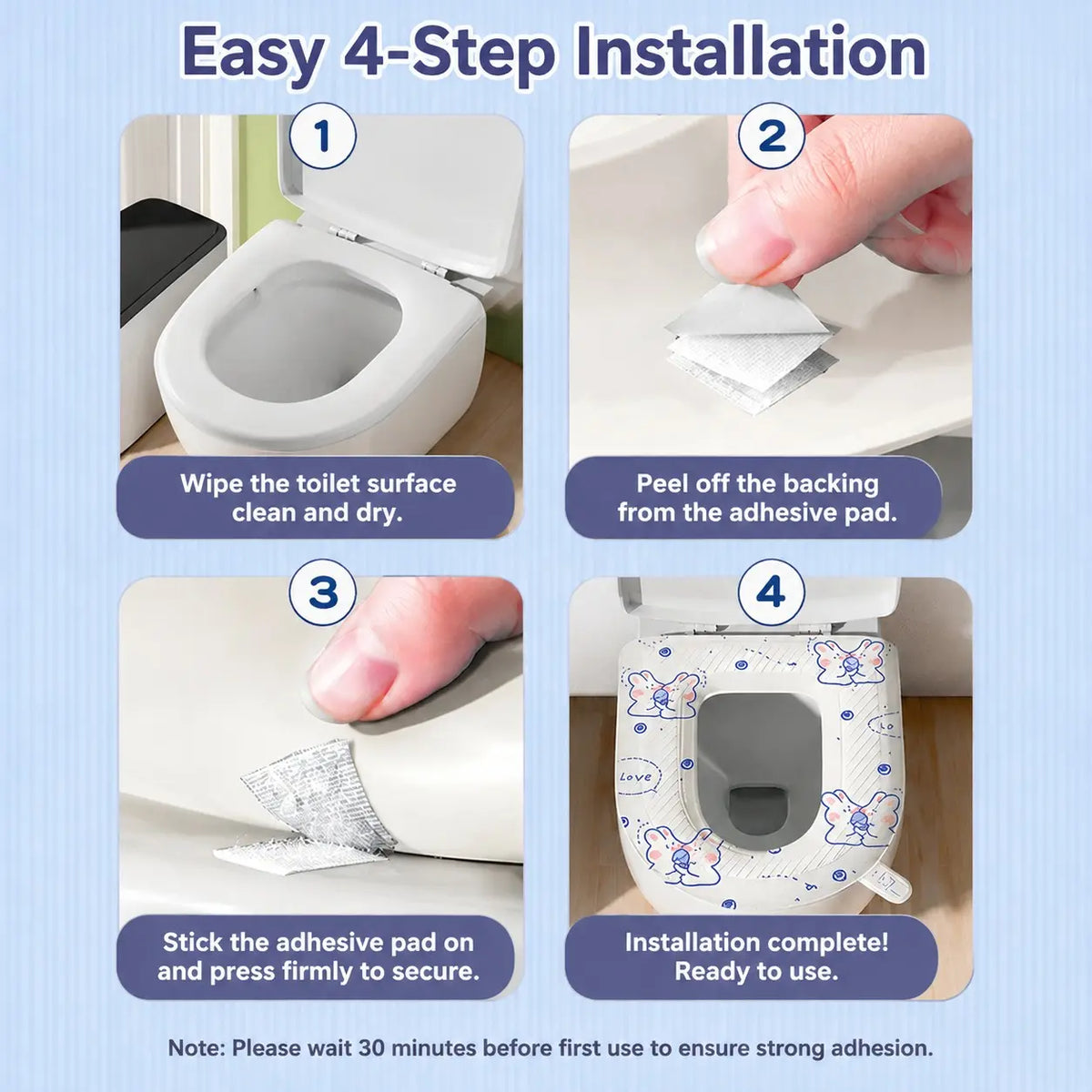 Easy 4-Step Installation

1

Wipe the toilet surface clean and dry.

2

Peel off the backing from the adhesive pad.

3

Stick the adhesive pad on and press firmly to secure.

4

Love

Lo

Installation complete! Ready to use.

Note: Please wait 30 minutes before first use to ensure strong adhesion.